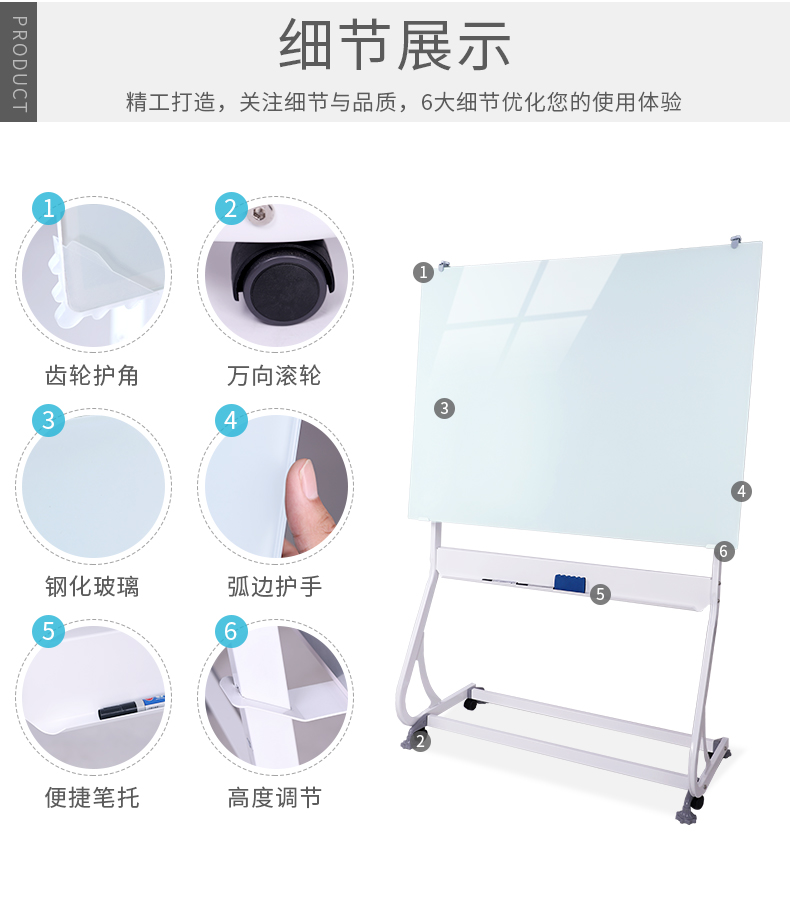 PRODUCT

细节展示

精工打造，关注细节与品质，6大细节优化您的使用体验

1
齿轮护角

2
万向滚轮

3
钢化玻璃

4
弧边护手

5
便捷笔托

6
高度调节

1
3
4
6
5
2